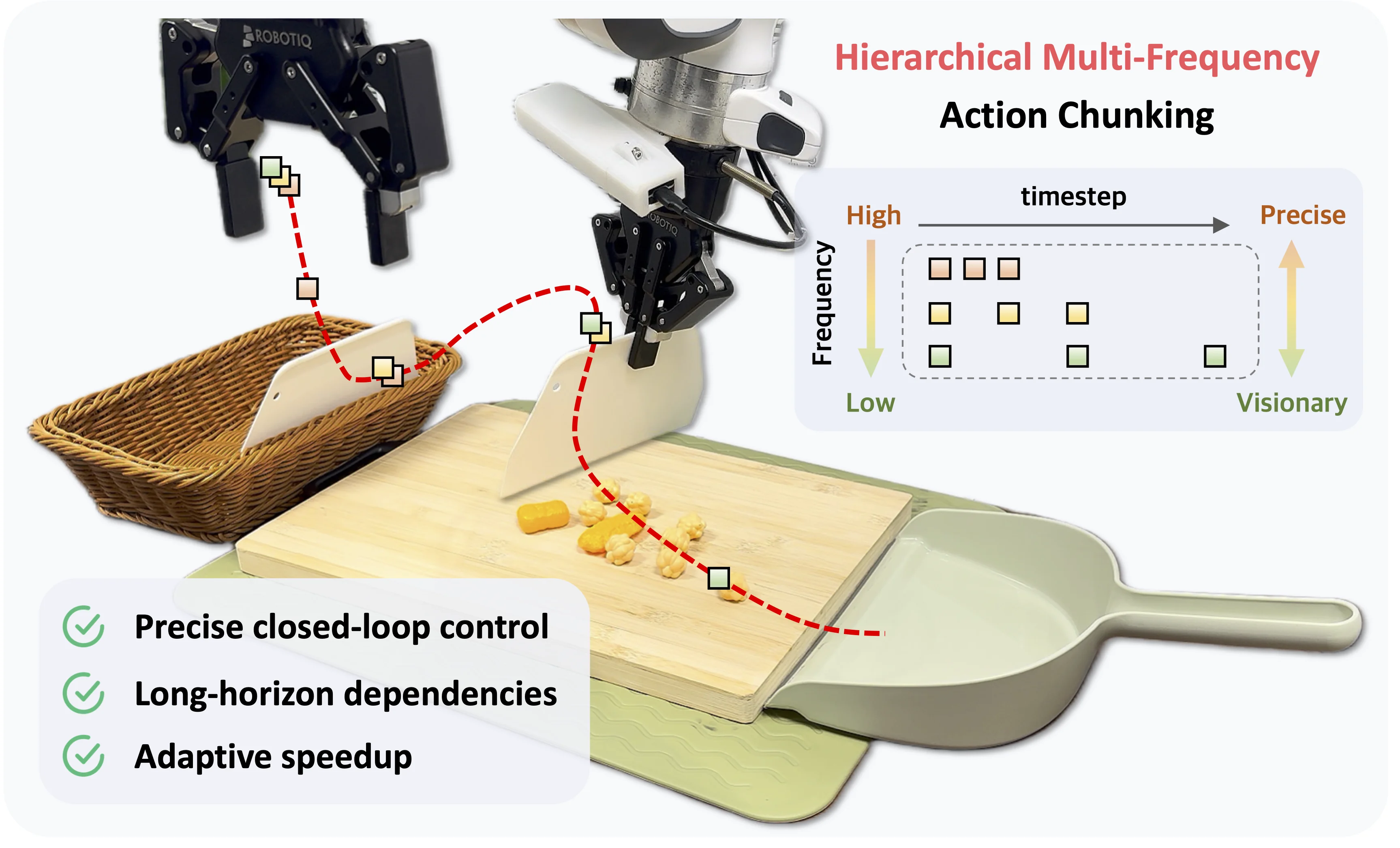 ROBOTIQ

ROBOTIQ

Hierarchical Multi-Frequency

Action Chunking

timestep

High

Precise

Frequency

Low

Visionary

Precise closed-loop control

Long-horizon dependencies

Adaptive speedup